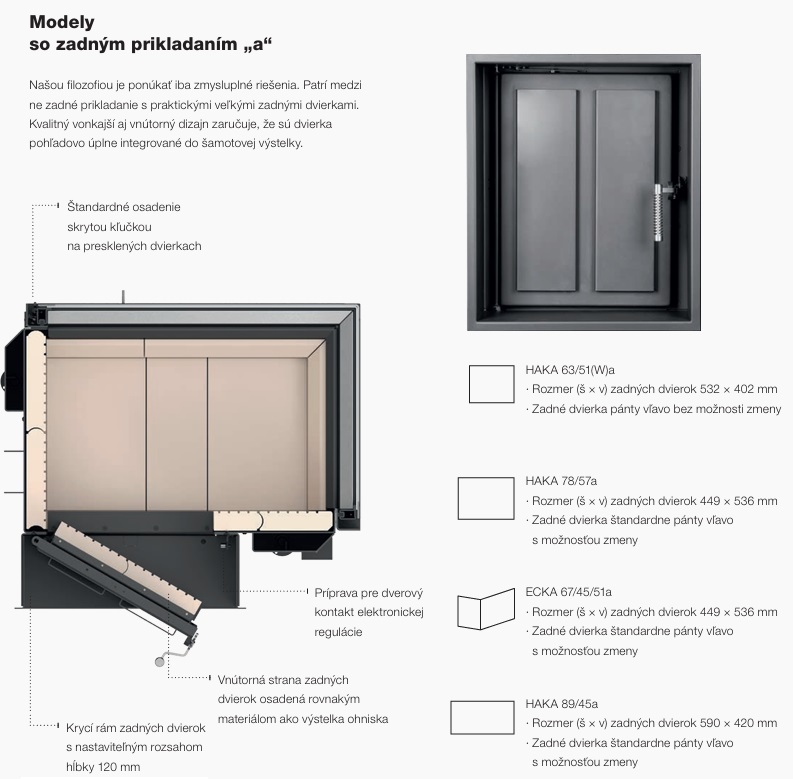 Modely
so zadným prikladaním „a“

Našou filozofiou je ponúkať iba zmysluplné riešenia. Patrí medzi ne zadné prikladanie s praktickými veľkými zadnými dvierkami. Kvalitný vonkajší aj vnútorný dizajn zaručuje, že sú dvierka pohľadovo úplne integrované do šamotovej výstelky.

Štandardné osadenie skrytou kľučkou na presklených dvierkach

Príprava pre dverový kontakt elektronickej regulácie

Vnútorná strana zadných dvierok osadená rovnakým materiálom ako výstelka ohniska

Krycí rám zadných dvierok s nastaviteľným rozsahom hĺbky 120 mm

HAKA 63/51(W)a
· Rozmer (š × v) zadných dvierok 532 × 402 mm
· Zadné dvierka pánty vľavo bez možnosti zmeny

HAKA 78/57a
· Rozmer (š × v) zadných dvierok 449 × 536 mm
· Zadné dvierka štandardne pánty vľavo s možnosťou zmeny

ECKA 67/45/51a
· Rozmer (š × v) zadných dvierok 449 × 536 mm
· Zadné dvierka štandardne pánty vľavo s možnosťou zmeny

HAKA 89/45a
· Rozmer (š × v) zadných dvierok 590 × 420 mm
· Zadné dvierka štandardne pánty vľavo s možnosťou zmeny