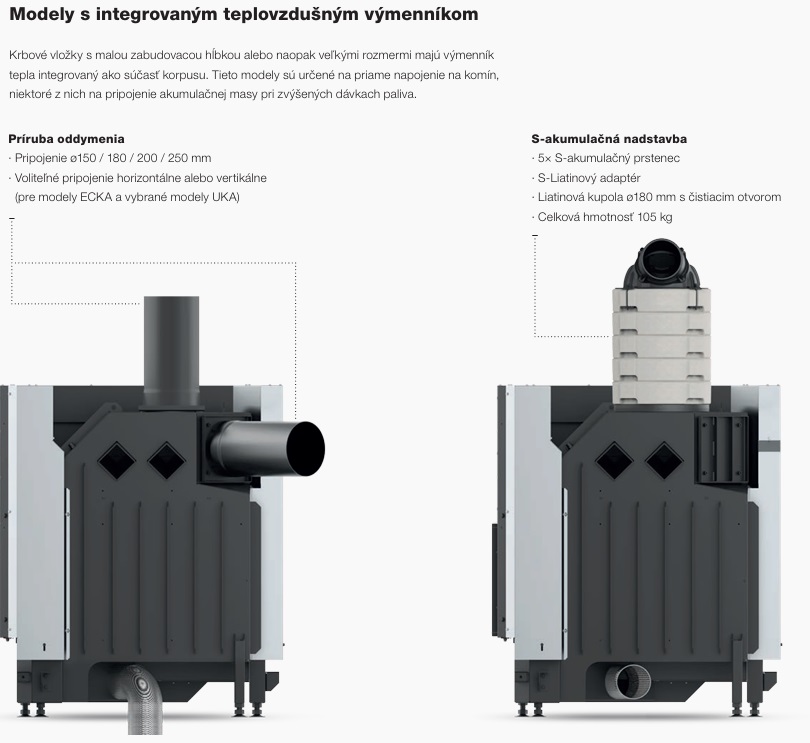 Modely s integrovaným teplovzdušným výmenníkom

Krbové vložky s malou zabudovacou hĺbkou alebo naopak veľkými rozmermi majú výmenník tepla integrovaný ako súčasť korpusu. Tieto modely sú určené na priame napojenie na komín, niektoré z nich na pripojenie akumulačnej masy pri zvýšených dávkach paliva.

Príruba oddymenia
· Pripojenie ø150 / 180 / 200 / 250 mm
· Voliteľné pripojenie horizontálne alebo vertikálne (pre modely ECKA a vybrané modely UKA)

S-akumulačná nadstavba
· 5× S-akumulačný prstenec
· S-Liatinový adaptér
· Liatinová kupola ø180 mm s čistiacim otvorom
· Celková hmotnosť 105 kg